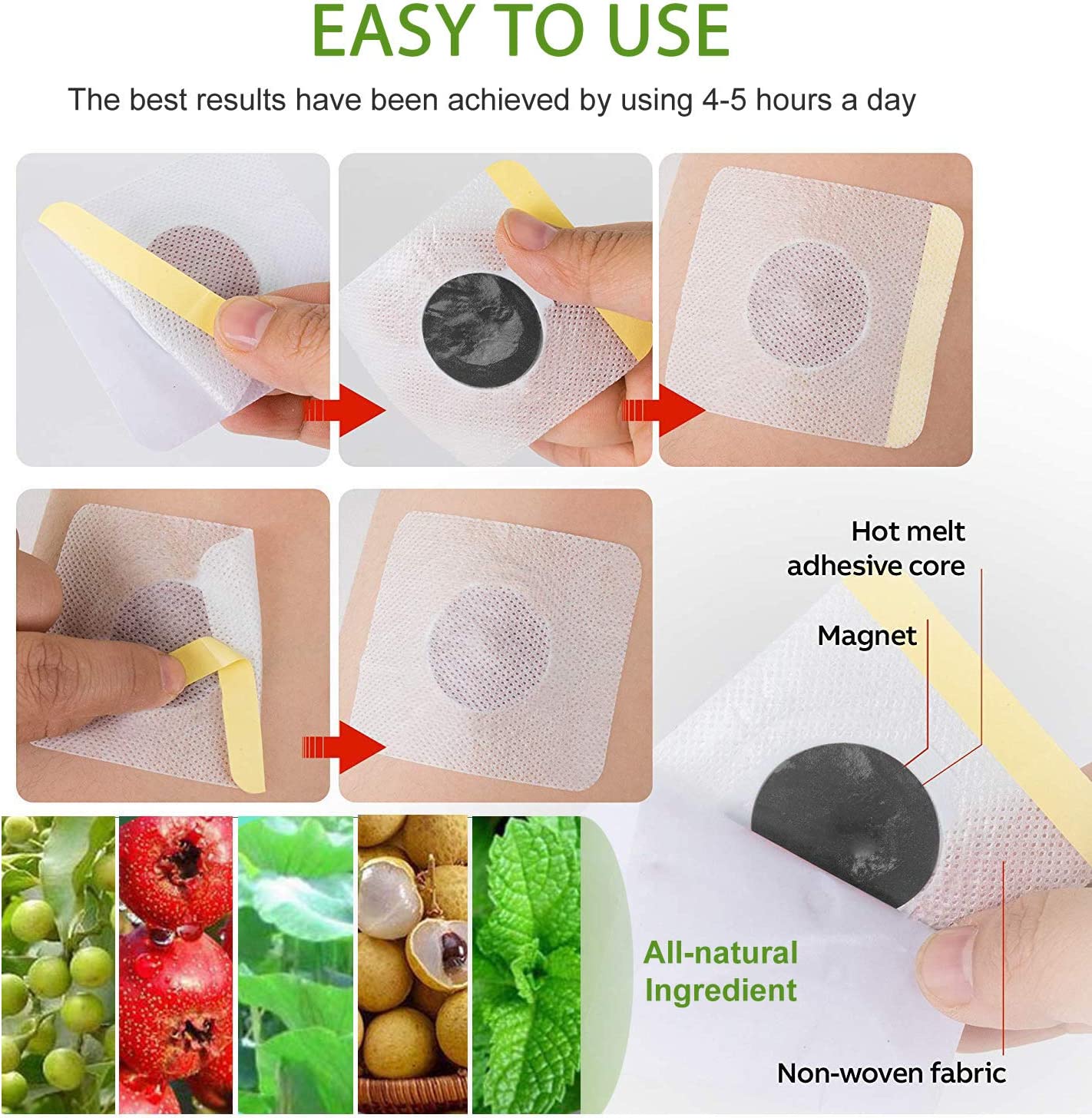 EASY TO USE

The best results have been achieved by using 4-5 hours a day

Hot melt adhesive core

Magnet

All-natural Ingredient

Non-woven fabric