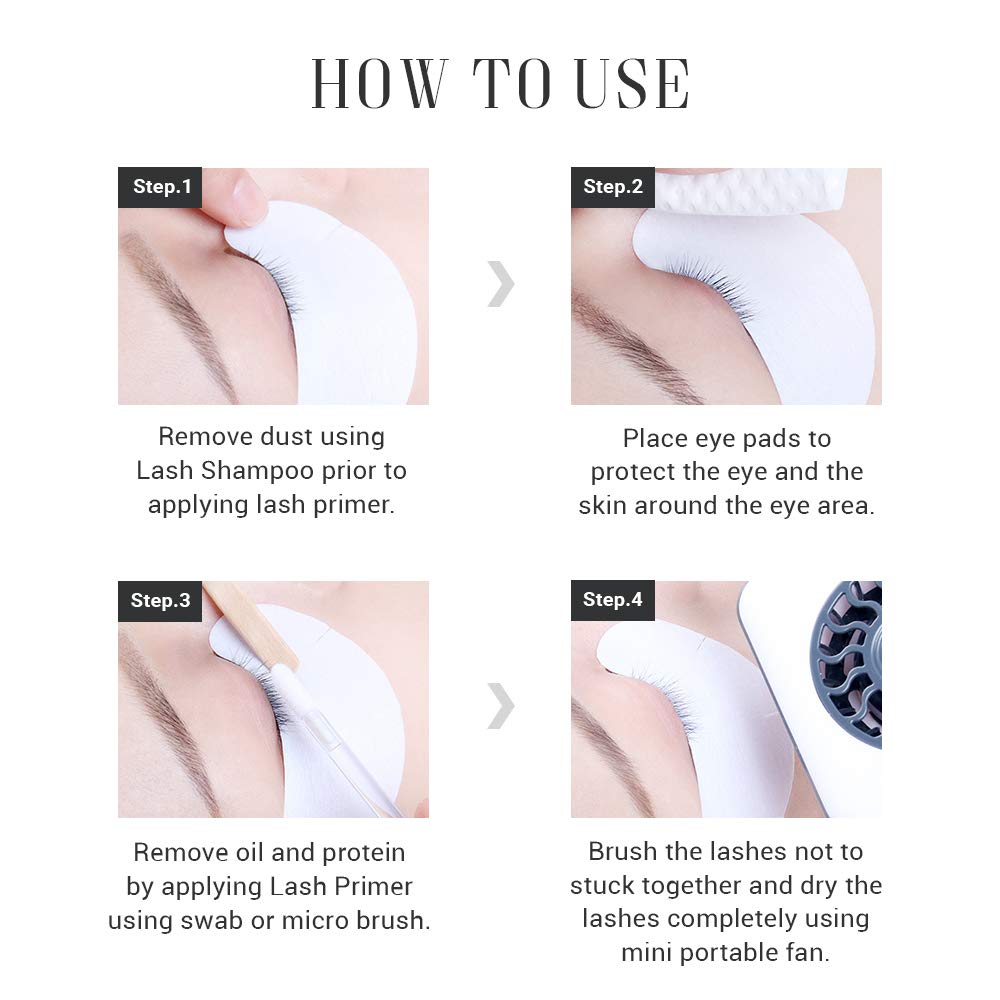 HOW TO USE

Step.1

Remove dust using Lash Shampoo prior to applying lash primer.

Step.2

Place eye pads to protect the eye and the skin around the eye area.

Step.3

Remove oil and protein by applying Lash Primer using swab or micro brush.

Step.4

Brush the lashes not to stuck together and dry the lashes completely using mini portable fan.