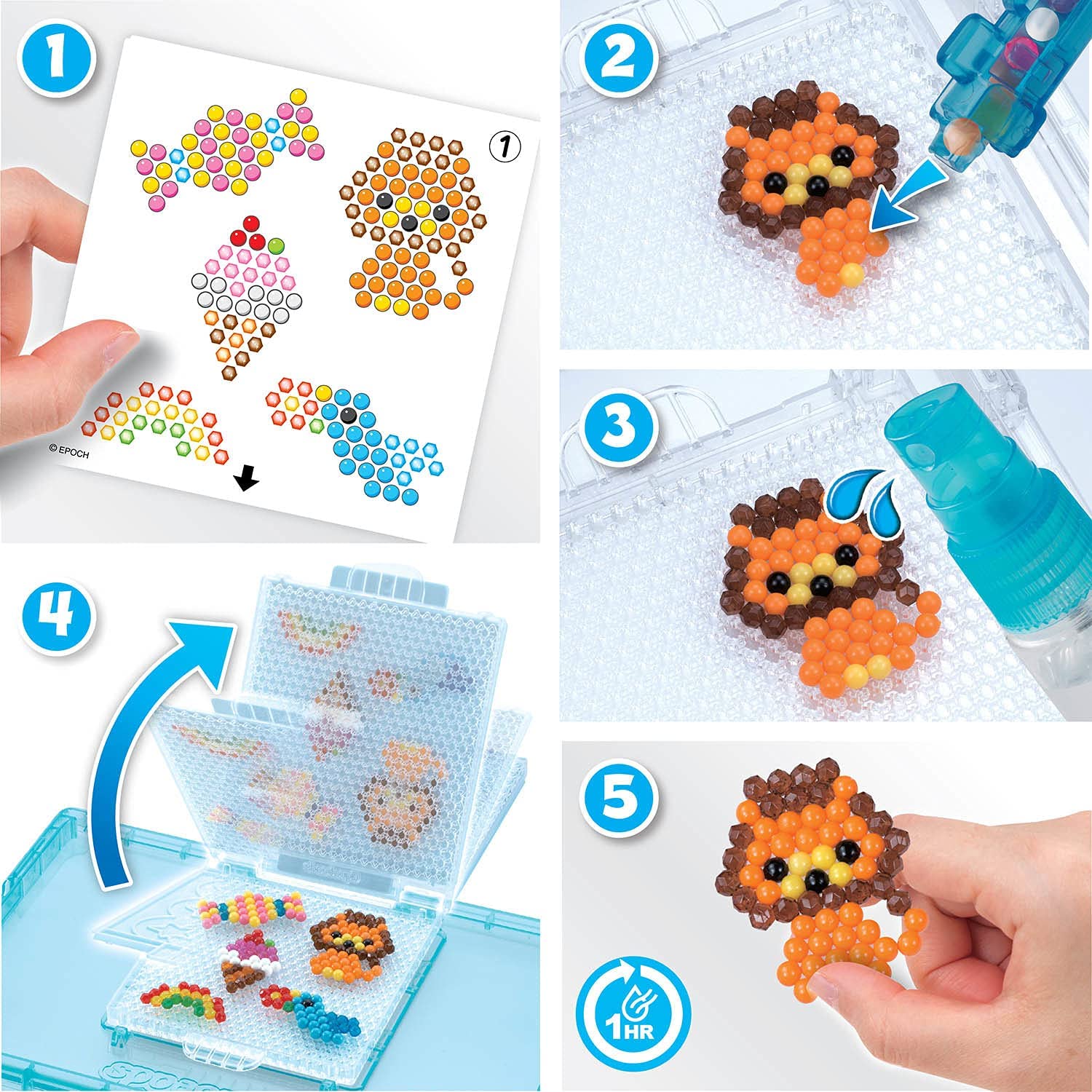 1

1

© EPOCH

2

3

4

5

1HR