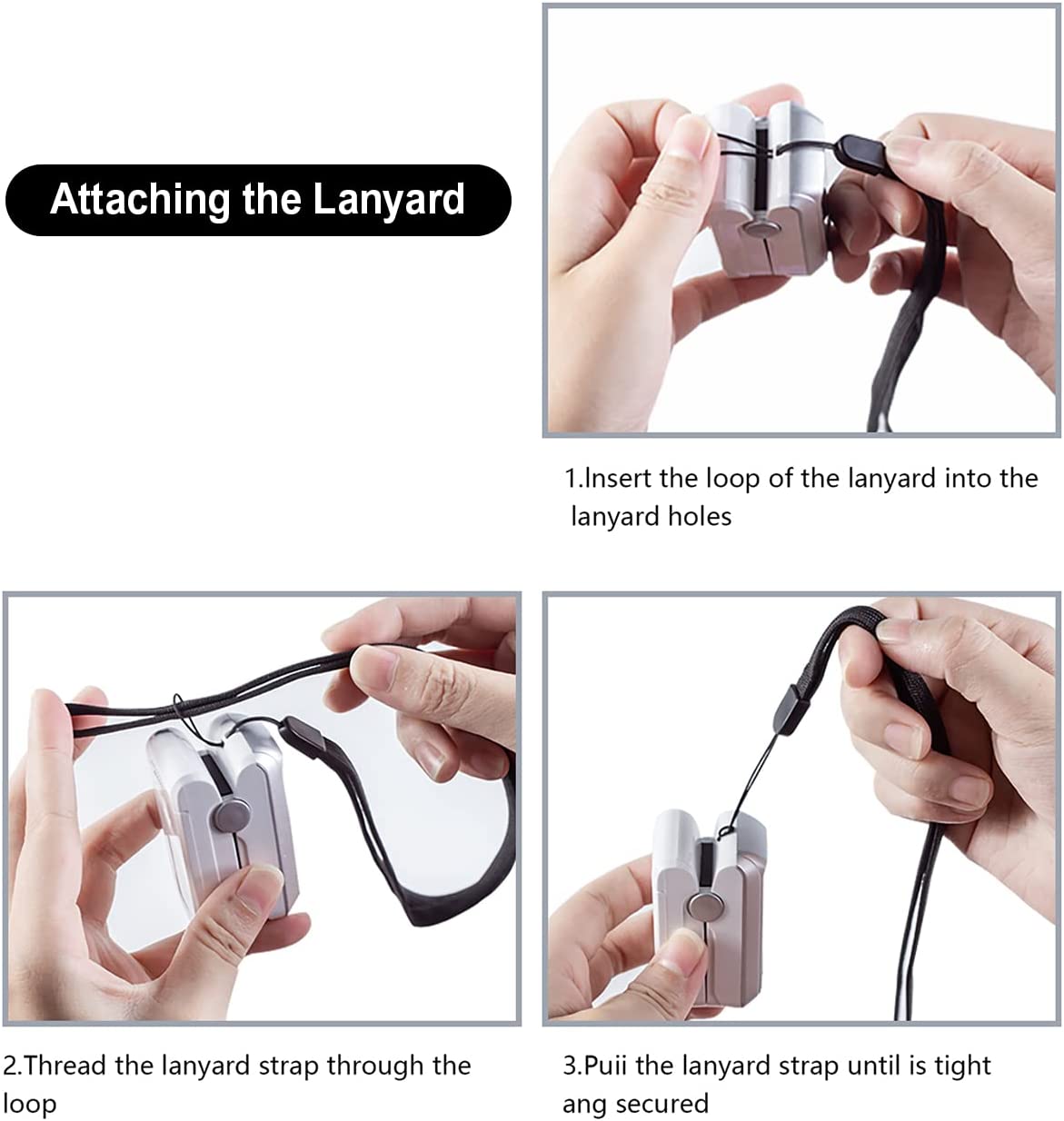 Attaching the Lanyard

1.Insert the loop of the lanyard into the lanyard holes

2.Thread the lanyard strap through the loop

3.Puii the lanyard strap until is tight ang secured