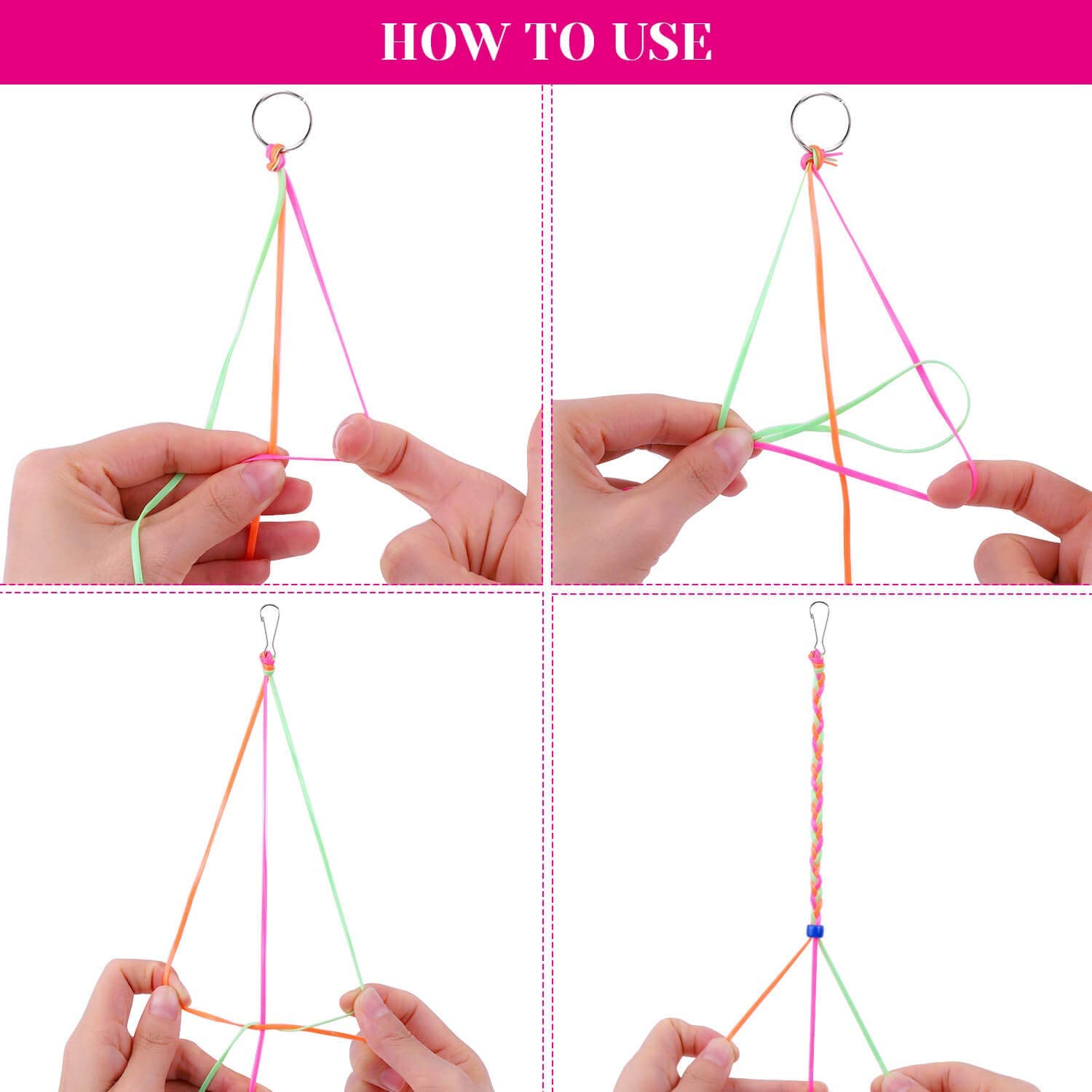 HOW TO USE