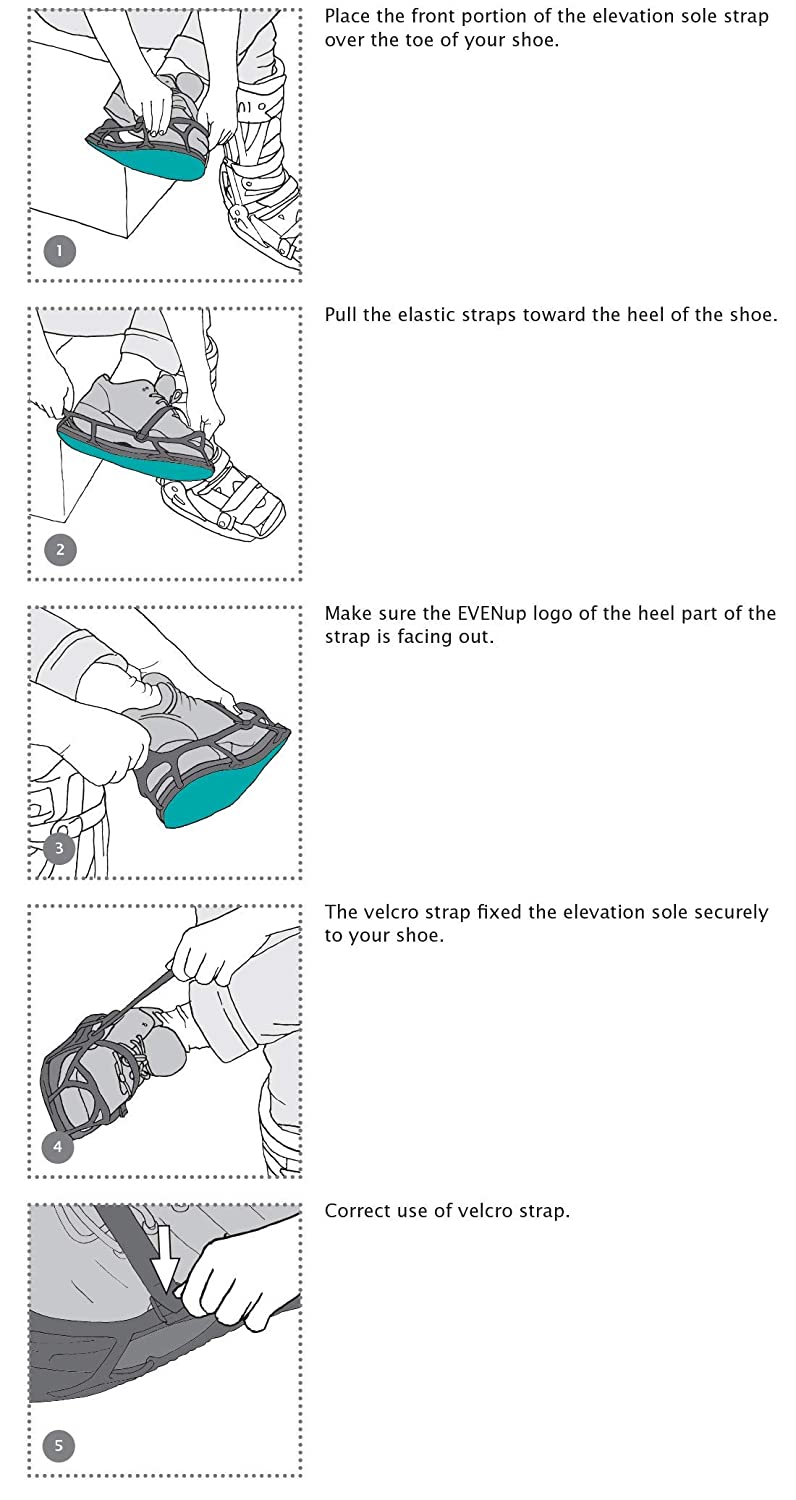 1

Place the front portion of the elevation sole strap over the toe of your shoe.

2

Pull the elastic straps toward the heel of the shoe.

3

Make sure the EVENup logo of the heel part of the strap is facing out.

4

The velcro strap fixed the elevation sole securely to your shoe.

5

Correct use of velcro strap.