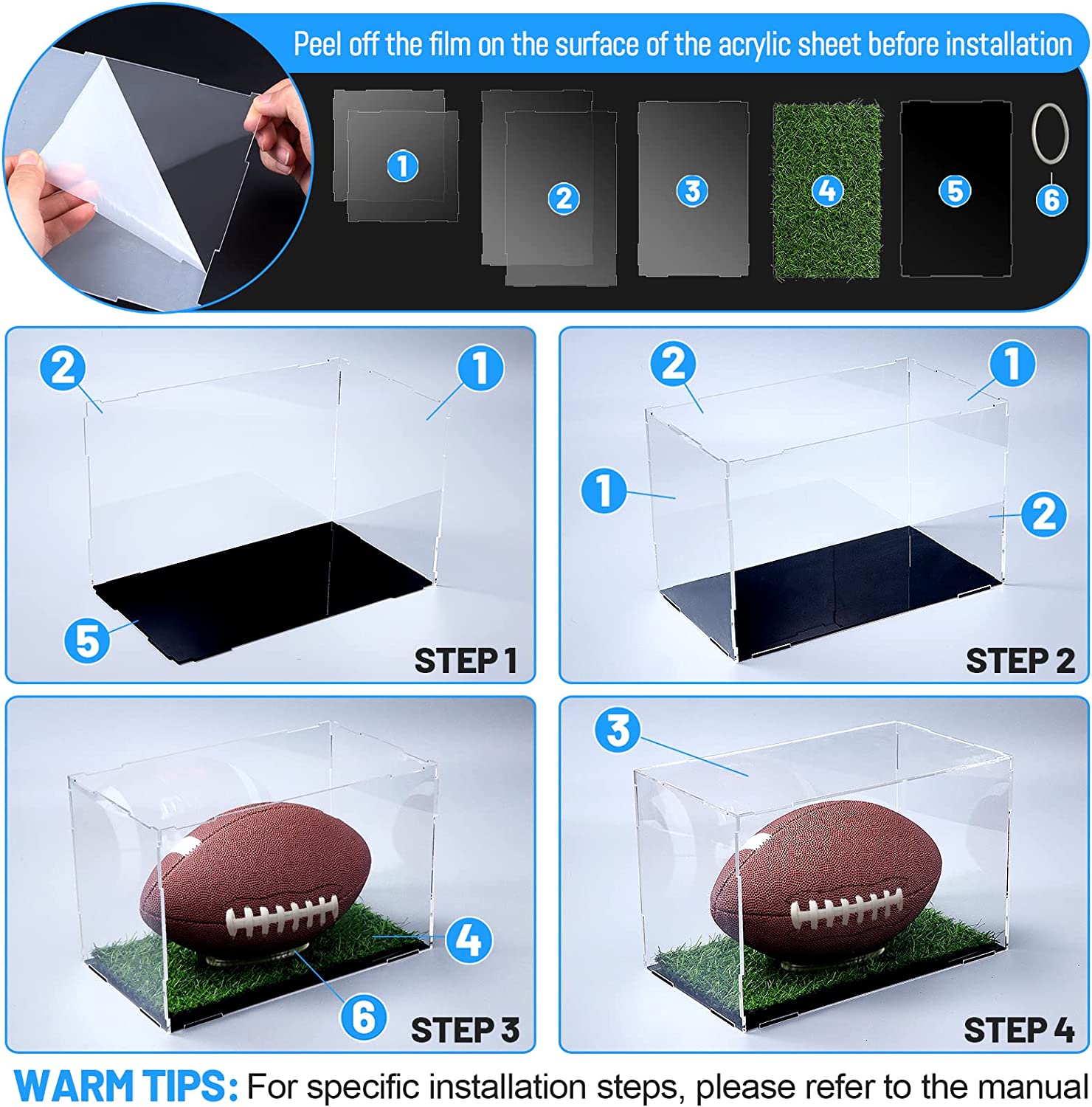 Peel off the film on the surface of the acrylic sheet before installation

1 2 3 4 5 6

2 1 5 STEP 1

2 1 1 2 STEP 2

4 6 STEP 3

3 STEP 4

WARM TIPS: For specific installation steps, please refer to the manual