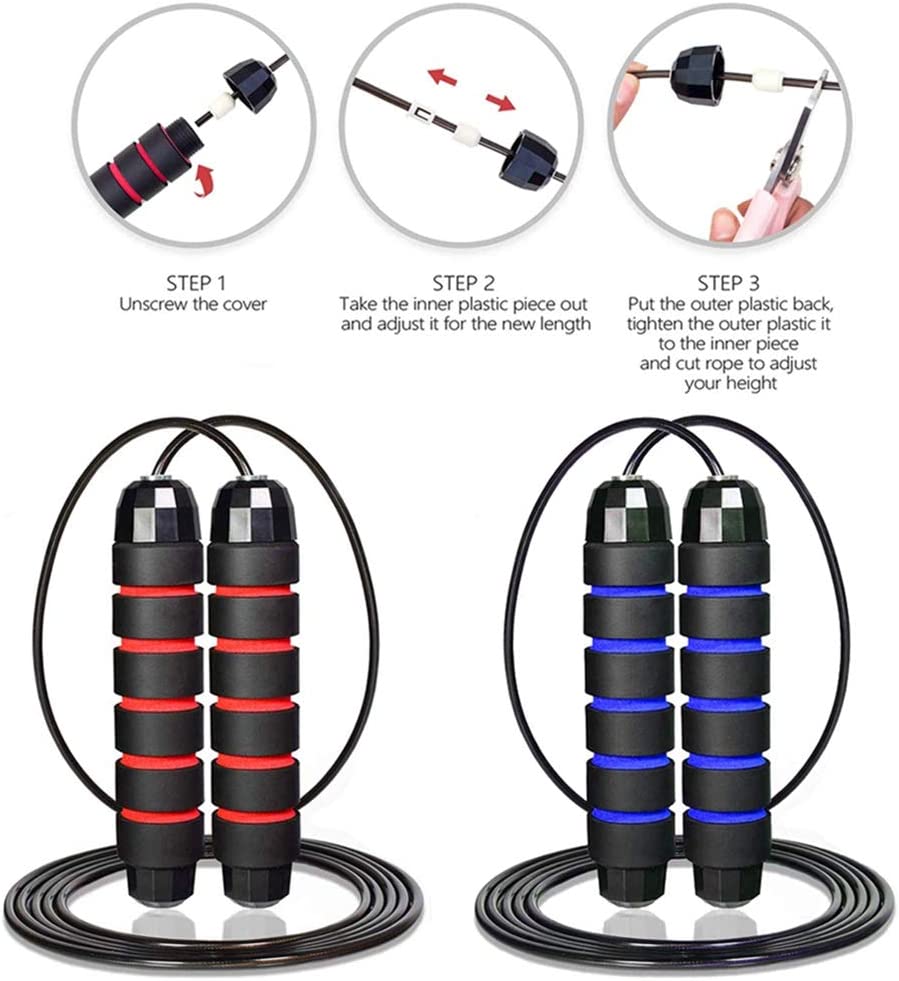 STEP 1
Unscrew the cover

STEP 2
Take the inner plastic piece out and adjust it for the new length

STEP 3
Put the outer plastic back, tighten the outer plastic it to the inner piece and cut rope to adjust your height