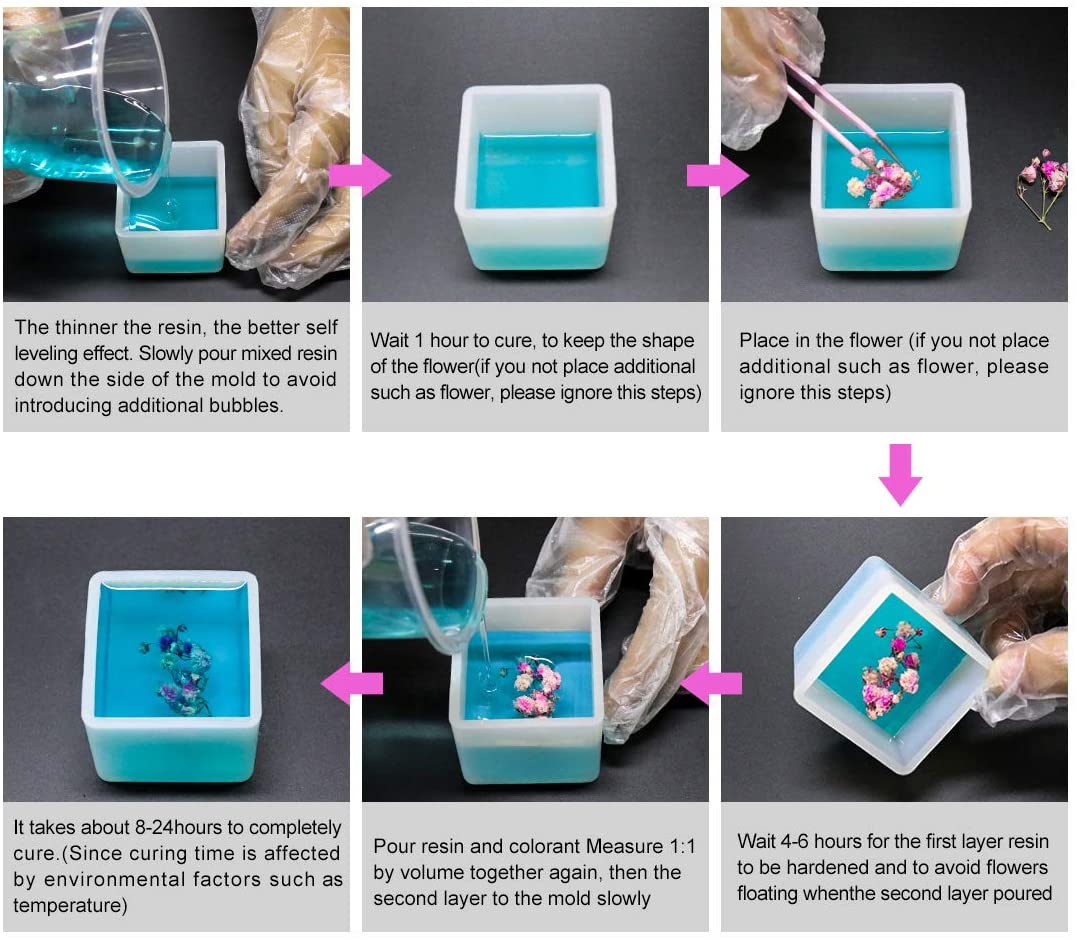 The thinner the resin, the better self leveling effect. Slowly pour mixed resin down the side of the mold to avoid introducing additional bubbles.

Wait 1 hour to cure, to keep the shape of the flower(if you not place additional such as flower, please ignore this steps)

Place in the flower (if you not place additional such as flower, please ignore this steps)

Wait 4-6 hours for the first layer resin to be hardened and to avoid flowers floating whenthe second layer poured

Pour resin and colorant Measure 1:1 by volume together again, then the second layer to the mold slowly

It takes about 8-24hours to completely cure.(Since curing time is affected by environmental factors such as temperature)