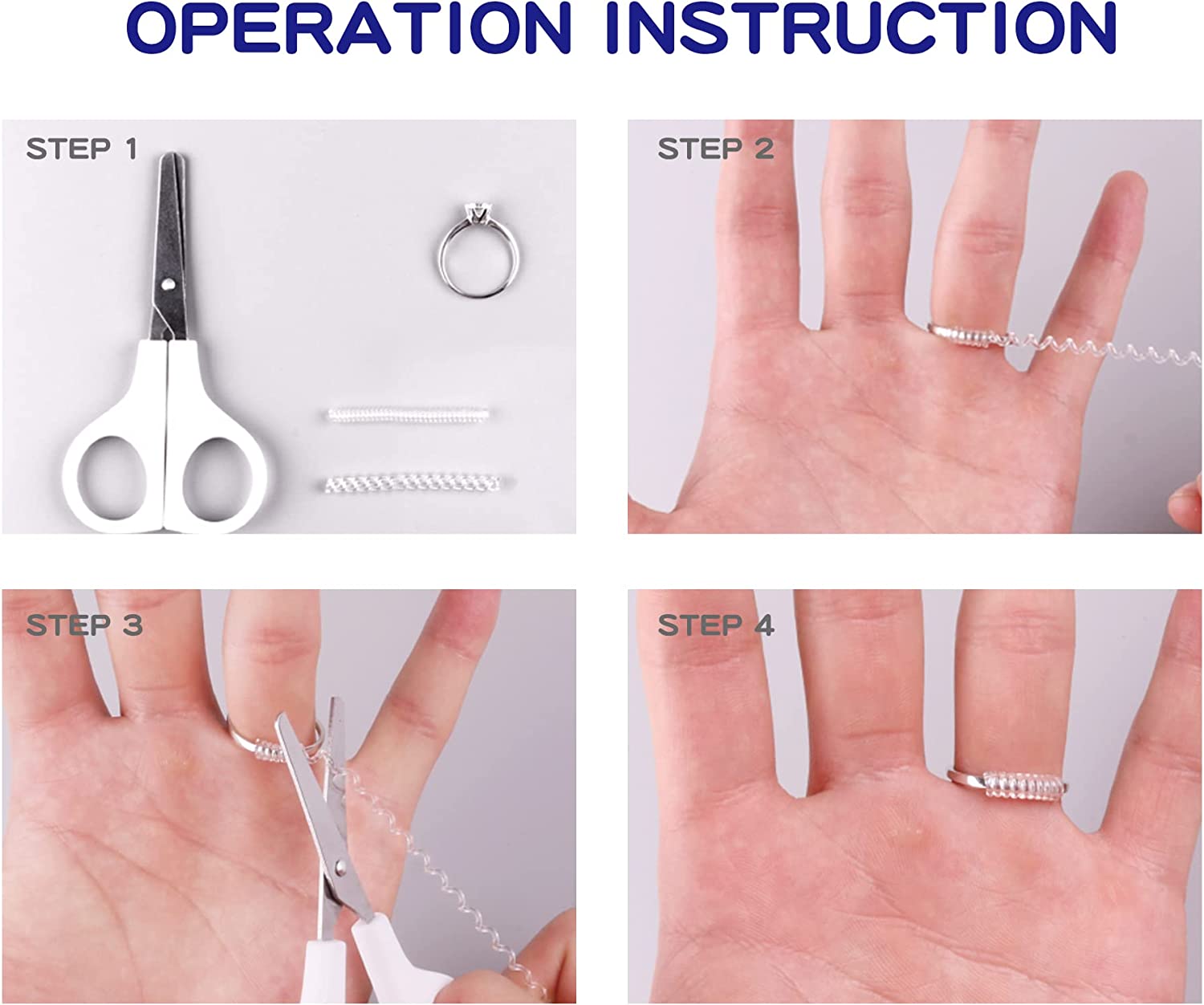 OPERATION INSTRUCTION

STEP 1

STEP 2

STEP 3

STEP 4