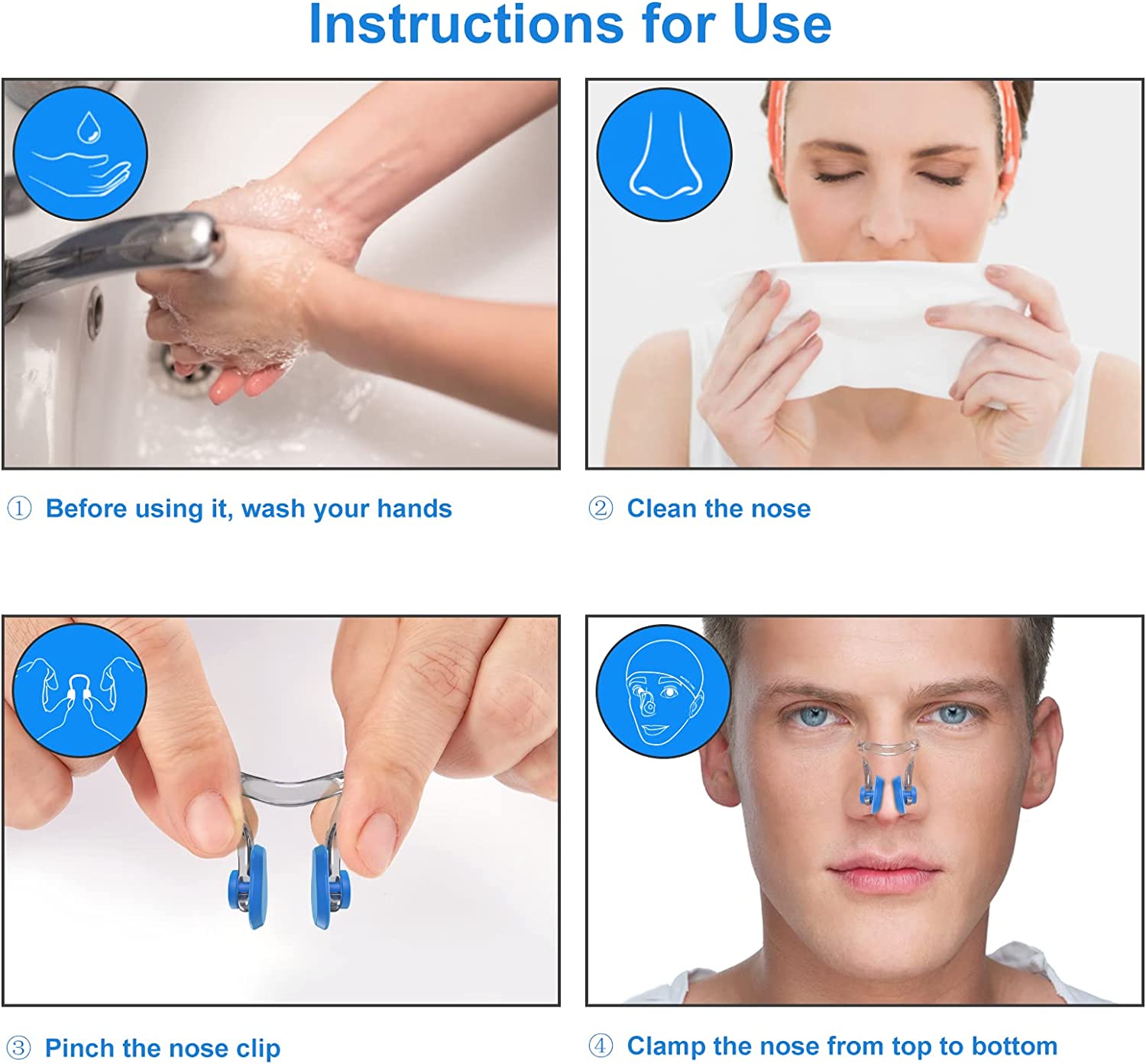 Instructions for Use

① Before using it, wash your hands

② Clean the nose

③ Pinch the nose clip

④ Clamp the nose from top to bottom