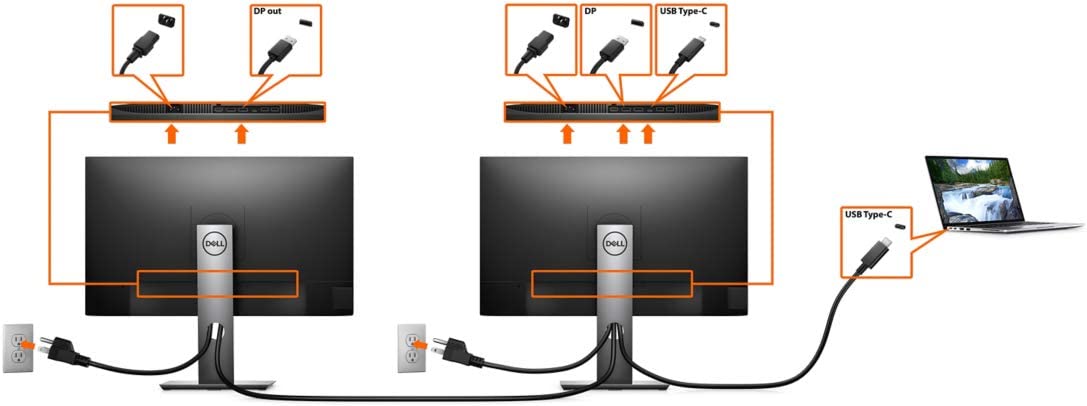 DP out
DP
USB Type-C
DELL
DELL
USB Type-C