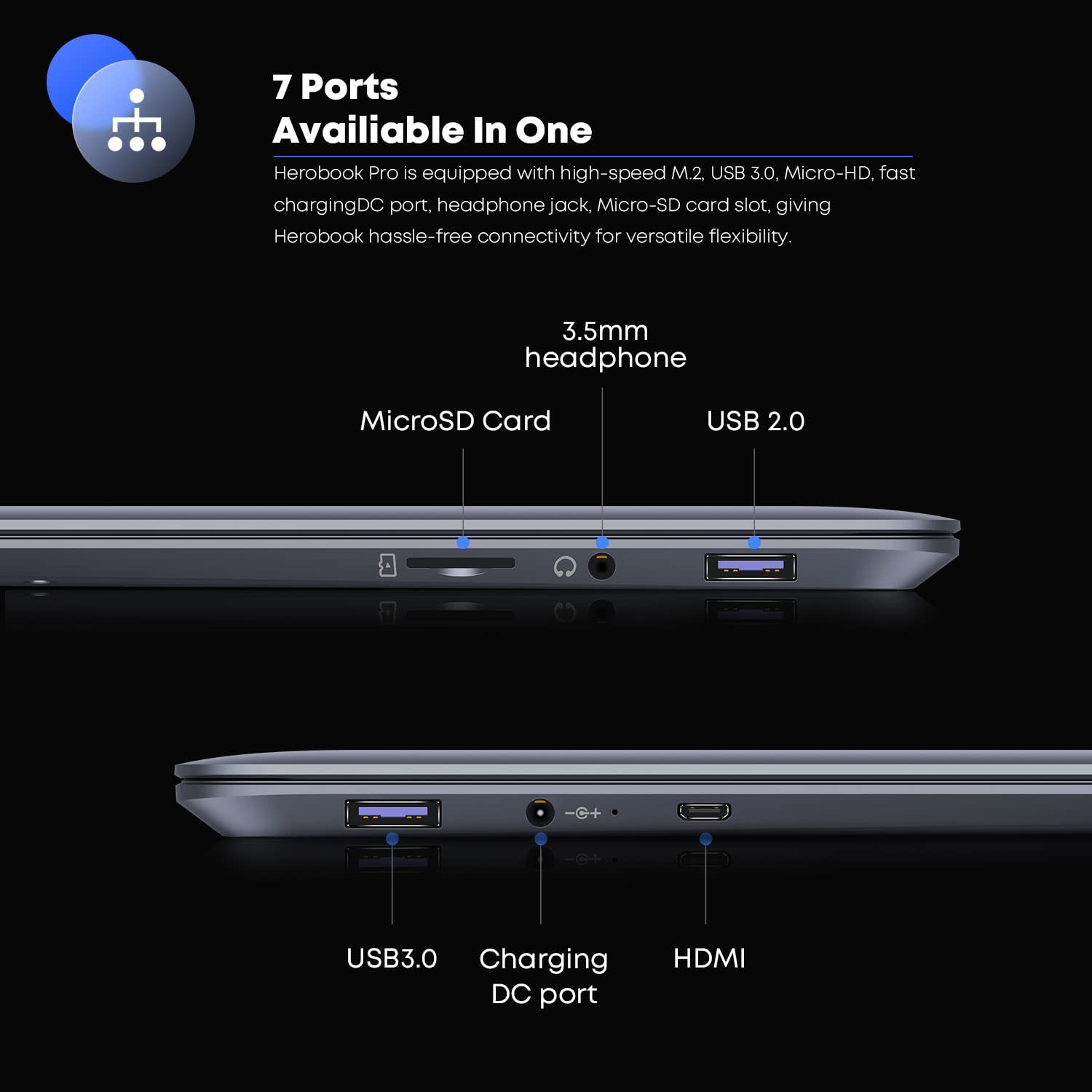 7 Ports
Availiable In One

Herobook Pro is equipped with high-speed M.2, USB 3.0, Micro-HD, fast chargingDC port, headphone jack, Micro-SD card slot, giving Herobook hassle-free connectivity for versatile flexibility.

3.5mm headphone

MicroSD Card

USB 2.0

USB3.0

Charging DC port

HDMI