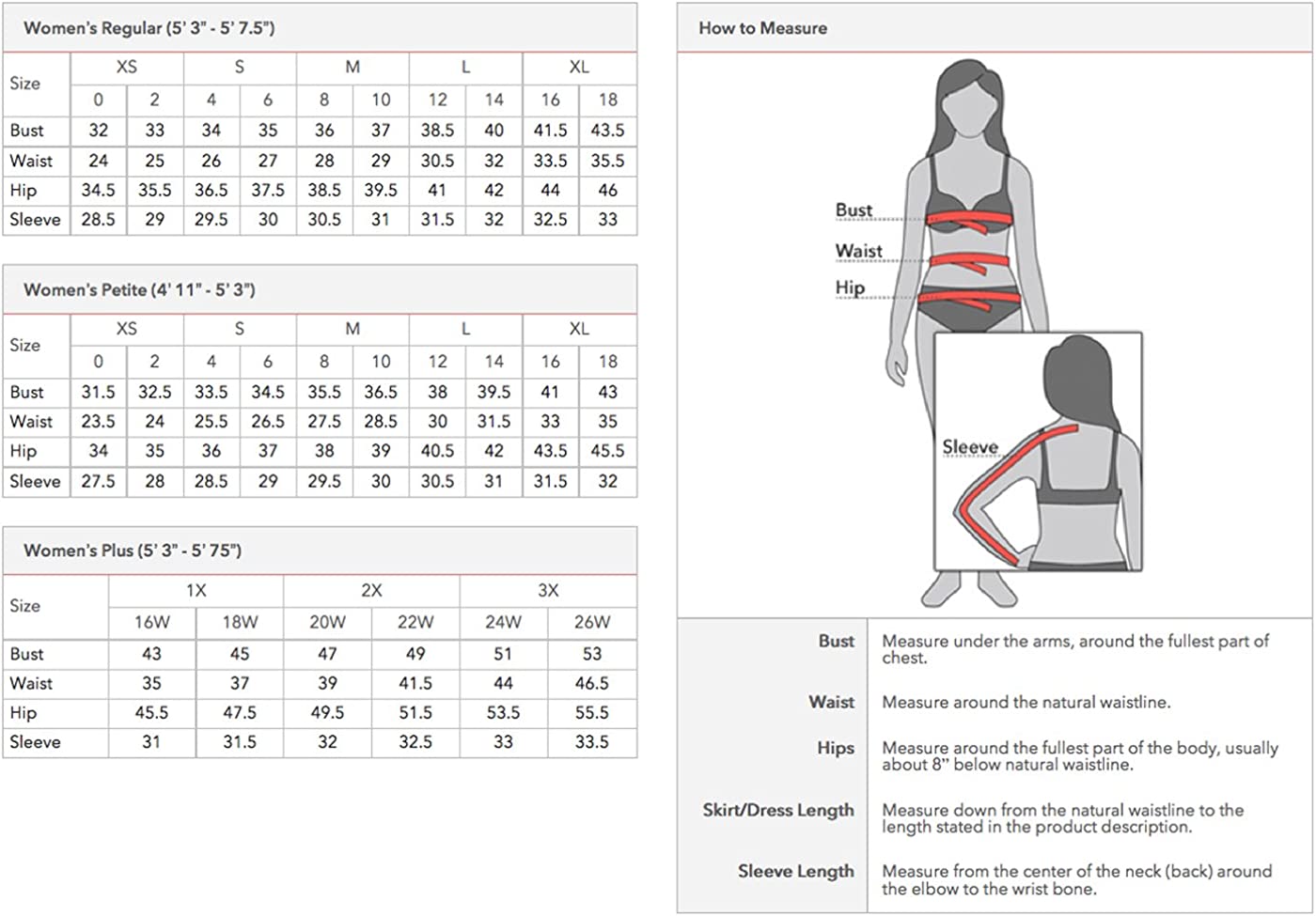 Women's Regular (5' 3" - 5' 7.5")

| Size | XS | | S | | M | | L | | XL | |
|---|---|---|---|---|---|---|---|---|---|---|
| | 0 | 2 | 4 | 6 | 8 | 10 | 12 | 14 | 16 | 18 |
| Bust | 32 | 33 | 34 | 35 | 36 | 37 | 38.5 | 40 | 41.5 | 43.5 |
| Waist | 24 | 25 | 26 | 27 | 28 | 29 | 30.5 | 32 | 33.5 | 35.5 |
| Hip | 34.5 | 35.5 | 36.5 | 37.5 | 38.5 | 39.5 | 41 | 42 | 44 | 46 |
| Sleeve | 28.5 | 29 | 29.5 | 30 | 30.5 | 31 | 31.5 | 32 | 32.5 | 33 |

Women's Petite (4' 11" - 5' 3")

| Size | XS | | S | | M | | L | | XL | |
|---|---|---|---|---|---|---|---|---|---|---|
| | 0 | 2 | 4 | 6 | 8 | 10 | 12 | 14 | 16 | 18 |
| Bust | 31.5 | 32.5 | 33.5 | 34.5 | 35.5 | 36.5 | 38 | 39.5 | 41 | 43 |
| Waist | 23.5 | 24 | 25.5 | 26.5 | 27.5 | 28.5 | 30 | 31.5 | 33 | 35 |
| Hip | 34 | 35 | 36 | 37 | 38 | 39 | 40.5 | 42 | 43.5 | 45.5 |
| Sleeve | 27.5 | 28 | 28.5 | 29 | 29.5 | 30 | 30.5 | 31 | 31.5 | 32 |

Women's Plus (5' 3" - 5' 75")

| Size | 1X | | 2X | | 3X | |
|---|---|---|---|---|---|---|
| | 16W | 18W | 20W | 22W | 24W | 26W |
| Bust | 43 | 45 | 47 | 49 | 51 | 53 |
| Waist | 35 | 37 | 39 | 41.5 | 44 | 46.5 |
| Hip | 45.5 | 47.5 | 49.5 | 51.5 | 53.5 | 55.5 |
| Sleeve | 31 | 31.5 | 32 | 32.5 | 33 | 33.5 |

How to Measure

Bust
Waist
Hip
Sleeve

| | |
|---|---|
| Bust | Measure under the arms, around the fullest part of chest. |
| Waist | Measure around the natural waistline. |
| Hips | Measure around the fullest part of the body, usually about 8" below natural waistline. |
| Skirt/Dress Length | Measure down from the natural waistline to the length stated in the product description. |
| Sleeve Length | Measure from the center of the neck (back) around the elbow to the wrist bone. |