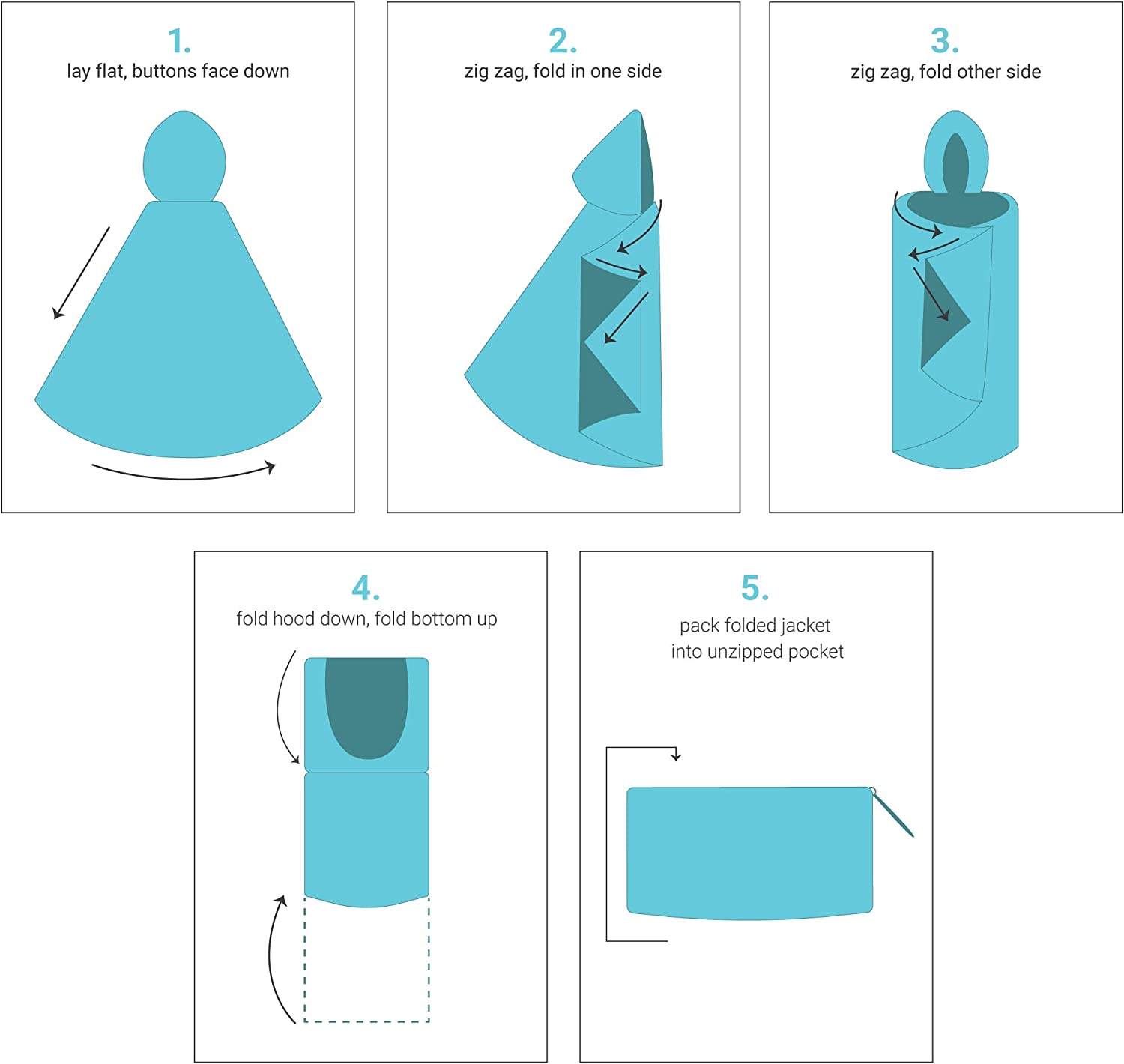 1.
lay flat, buttons face down

2.
zig zag, fold in one side

3.
zig zag, fold other side

4.
fold hood down, fold bottom up

5.
pack folded jacket into unzipped pocket