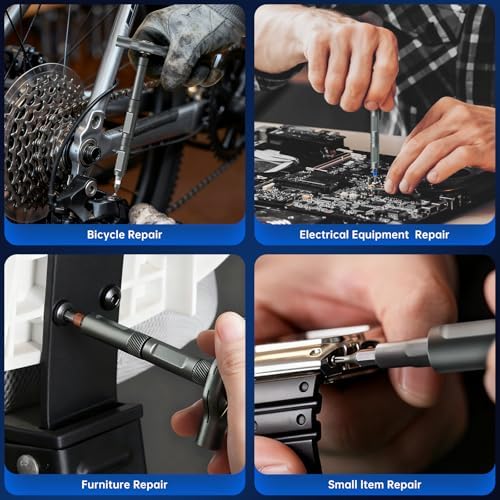 Bicycle Repair

Electrical Equipment Repair

Furniture Repair

Small Item Repair